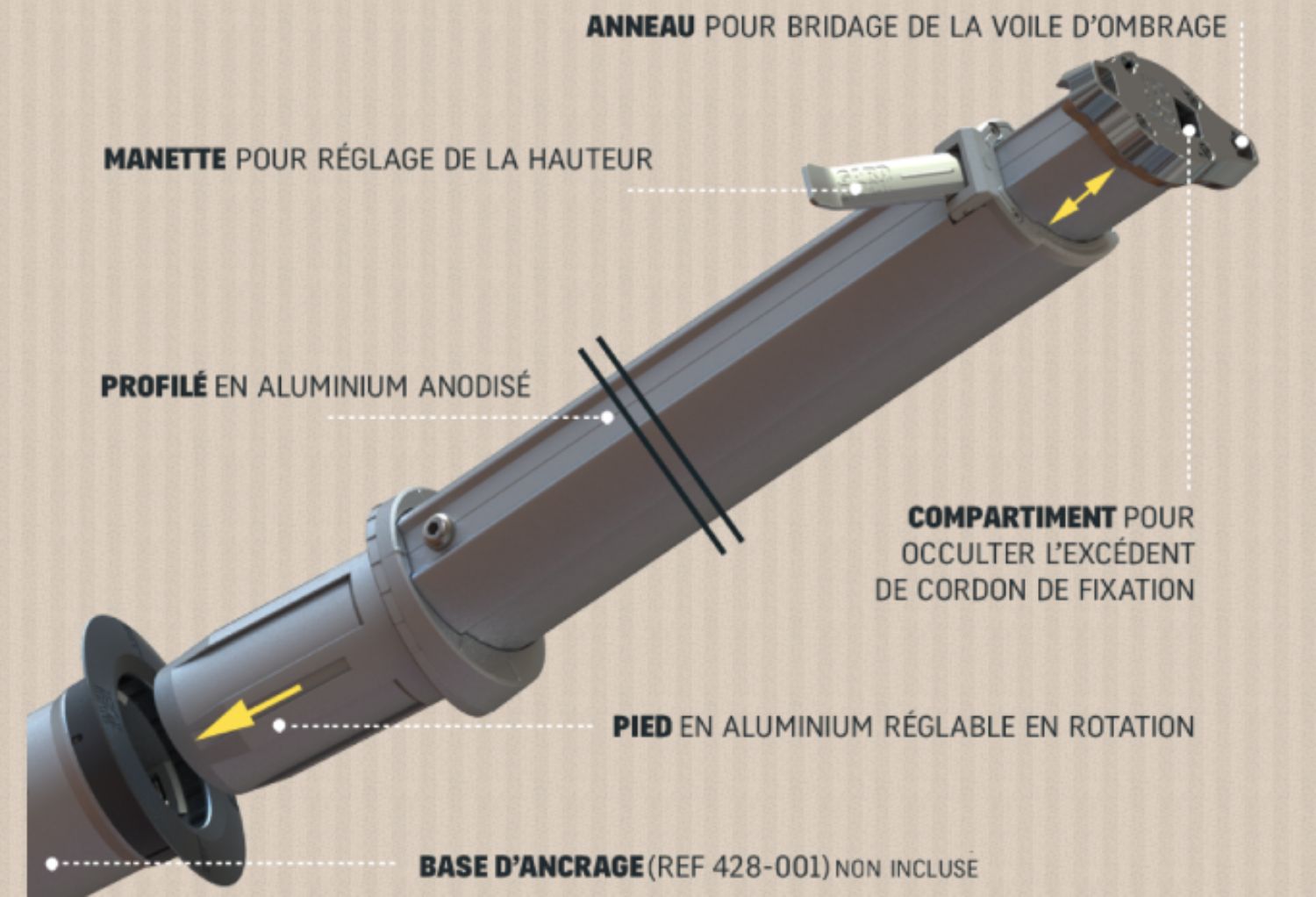 ANNEAU POUR BRIDAGE DE LA VOILE D'OMBRAGE

MANETTE POUR RÉGLAGE DE LA HAUTEUR

PROFILÉ EN ALUMINIUM ANODISÉ

COMPARTIMENT POUR OCCULTER L'EXCÉDENT DE CORDON DE FIXATION

PIED EN ALUMINIUM RÉGLABLE EN ROTATION

BASE D'ANCRAGE (REF 428-001) NON INCLUSE